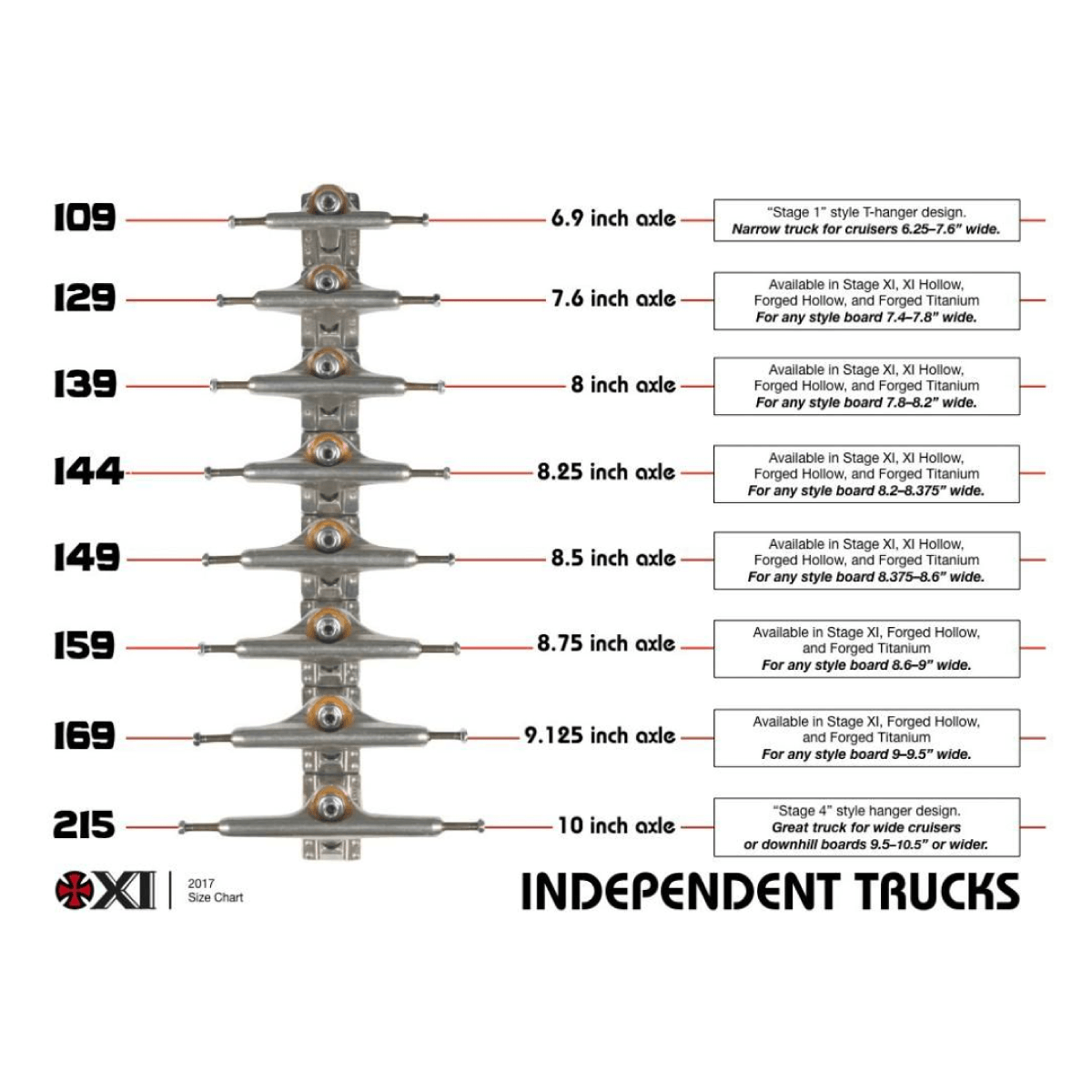 109 6.9 inch axle
"Stage 1" style T-hanger design.
Narrow truck for cruisers 6.25–7.6" wide.

129 7.6 inch axle
Available in Stage XI, XI Hollow, Forged Hollow, and Forged Titanium
For any style board 7.4–7.8" wide.

139 8 inch axle
Available in Stage XI, XI Hollow, Forged Hollow, and Forged Titanium
For any style board 7.8–8.2" wide.

144 8.25 inch axle
Available in Stage XI, XI Hollow, Forged Hollow, and Forged Titanium
For any style board 8.2–8.375" wide.

149 8.5 inch axle
Available in Stage XI, XI Hollow, Forged Hollow, and Forged Titanium
For any style board 8.375–8.6" wide.

159 8.75 inch axle
Available in Stage XI, Forged Hollow, and Forged Titanium
For any style board 8.6–9" wide.

169 9.125 inch axle
Available in Stage XI, Forged Hollow, and Forged Titanium
For any style board 9–9.5" wide.

215 10 inch axle
"Stage 4" style hanger design.
Great truck for wide cruisers or downhill boards 9.5–10.5" or wider.

XI 2017 Size Chart

INDEPENDENT TRUCKS